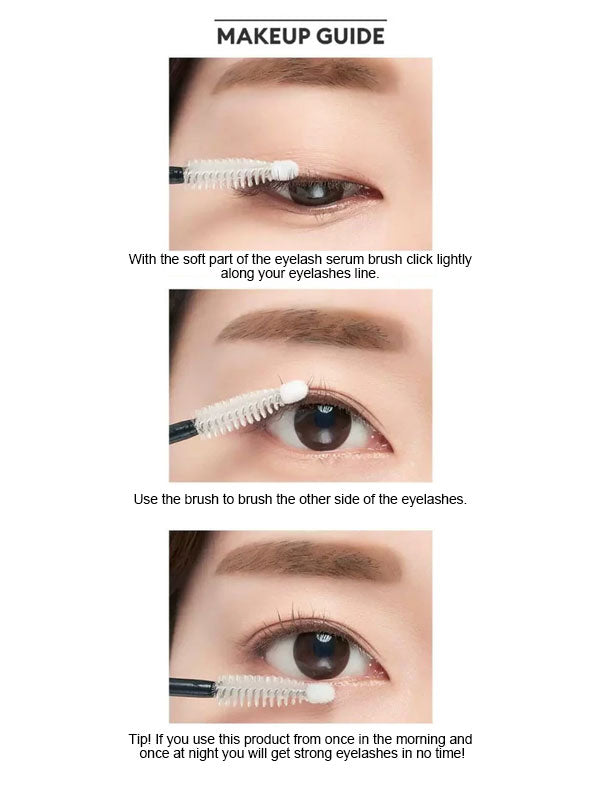 MAKEUP GUIDE

With the soft part of the eyelash serum brush click lightly along your eyelashes line.

Use the brush to brush the other side of the eyelashes.

Tip! If you use this product from once in the morning and once at night you will get strong eyelashes in no time!